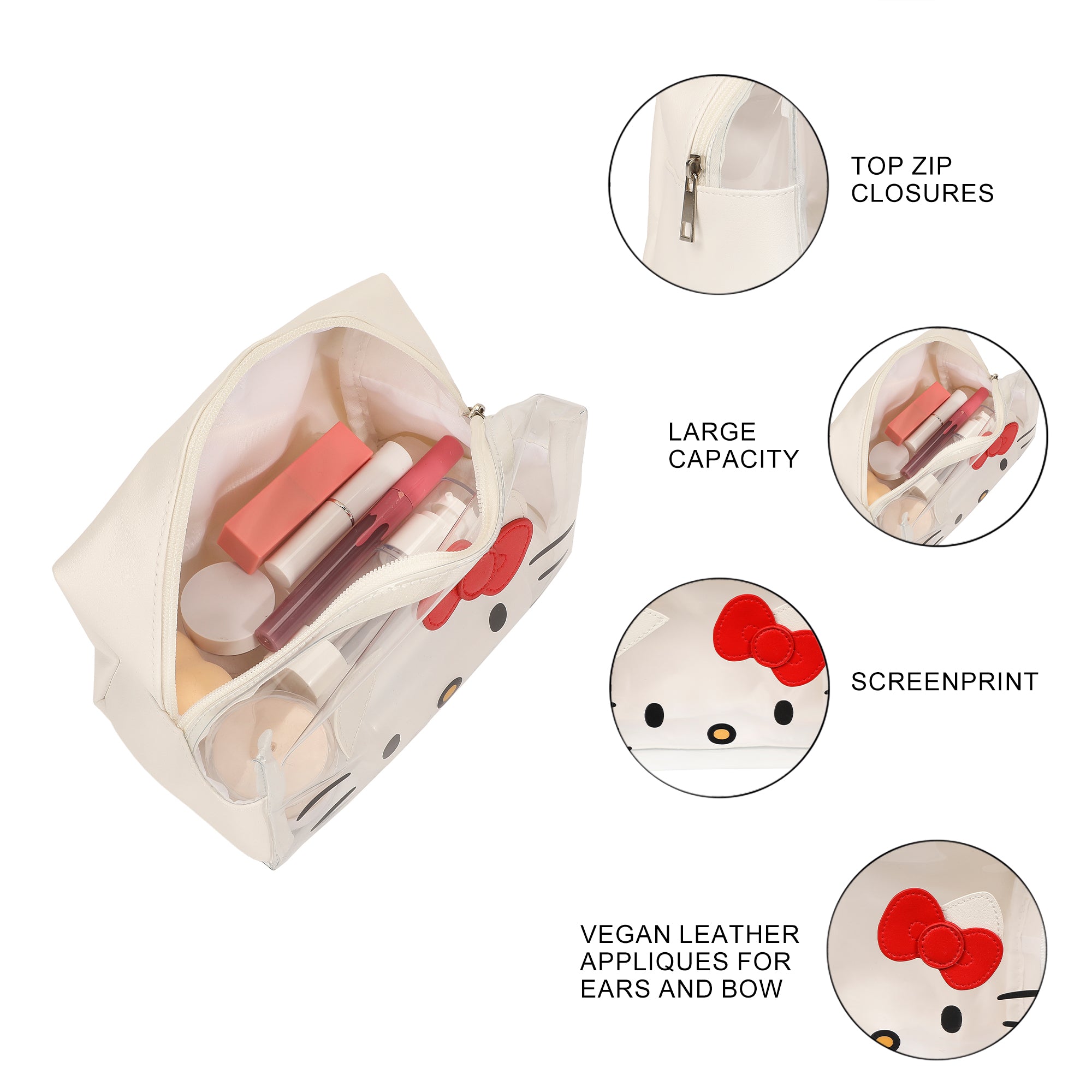 TOP ZIP
CLOSURES

LARGE
CAPACITY

SCREENPRINT

VEGAN LEATHER
APPLIQUES FOR
EARS AND BOW