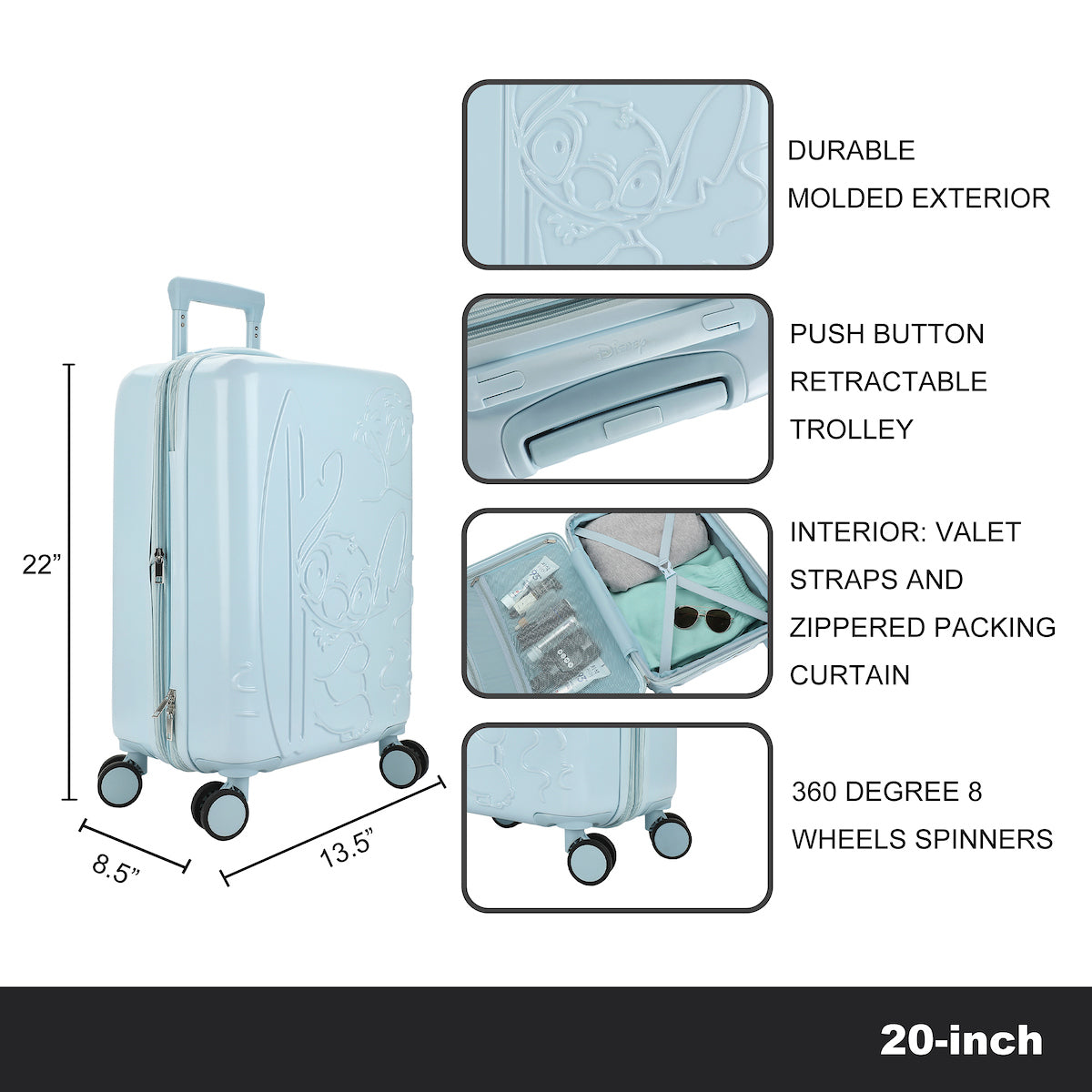 22”

8.5”

13.5”

DURABLE MOLDED EXTERIOR

Disney

PUSH BUTTON RETRACTABLE TROLLEY

INTERIOR: VALET STRAPS AND ZIPPERED PACKING CURTAIN

360 DEGREE 8 WHEELS SPINNERS

20-inch