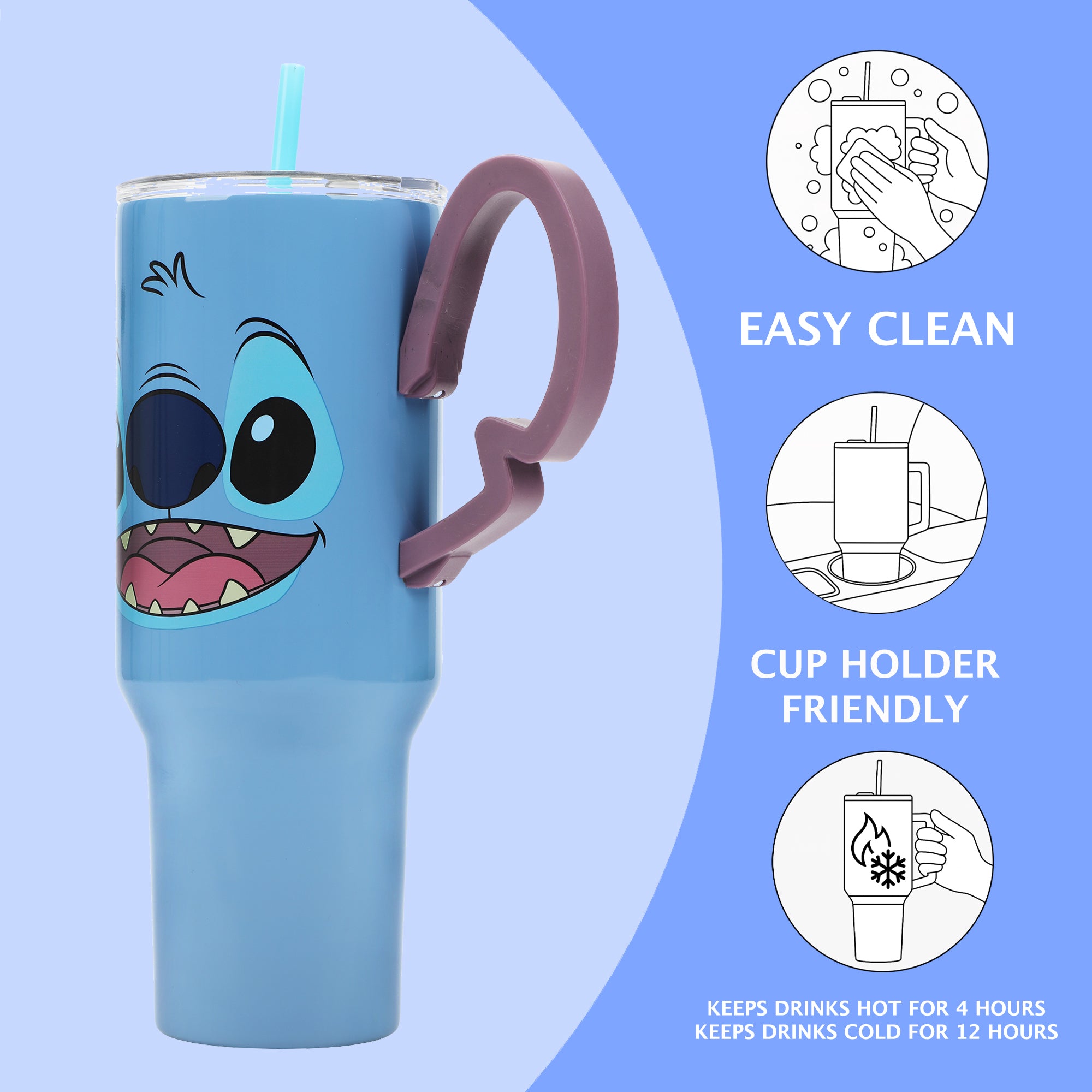 EASY CLEAN

CUP HOLDER FRIENDLY

KEEPS DRINKS HOT FOR 4 HOURS
KEEPS DRINKS COLD FOR 12 HOURS